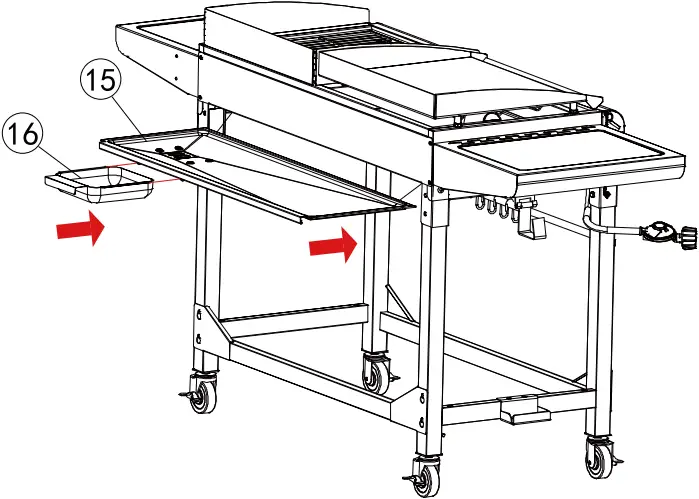 15

16