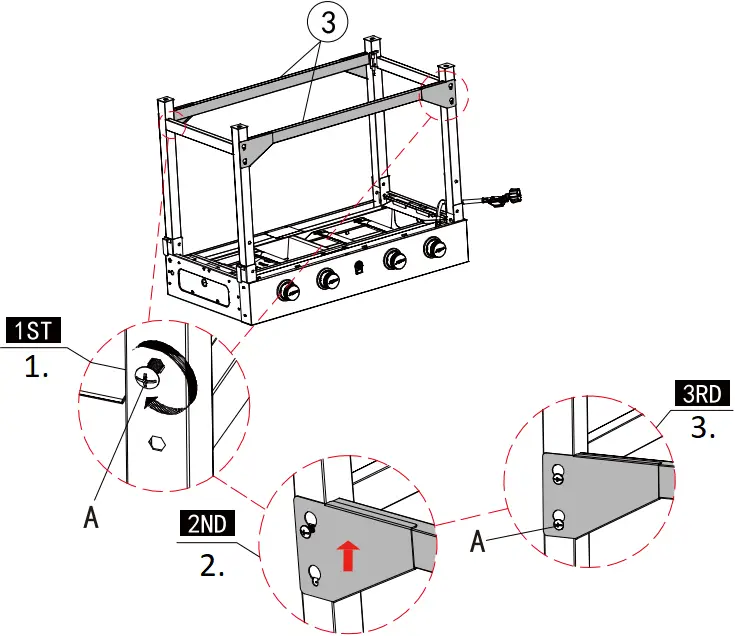 3

1ST
1.

A

2ND
2.

A

3RD
3.