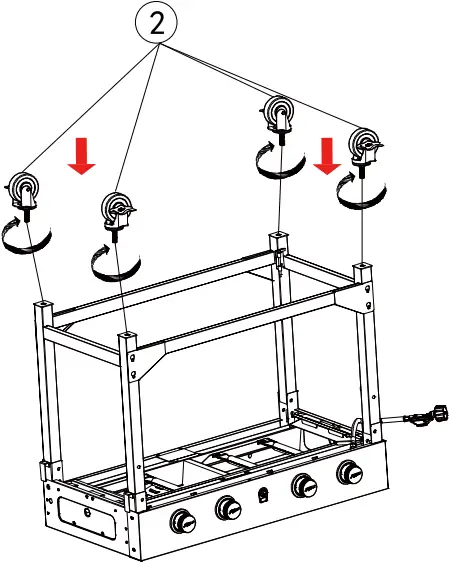 2