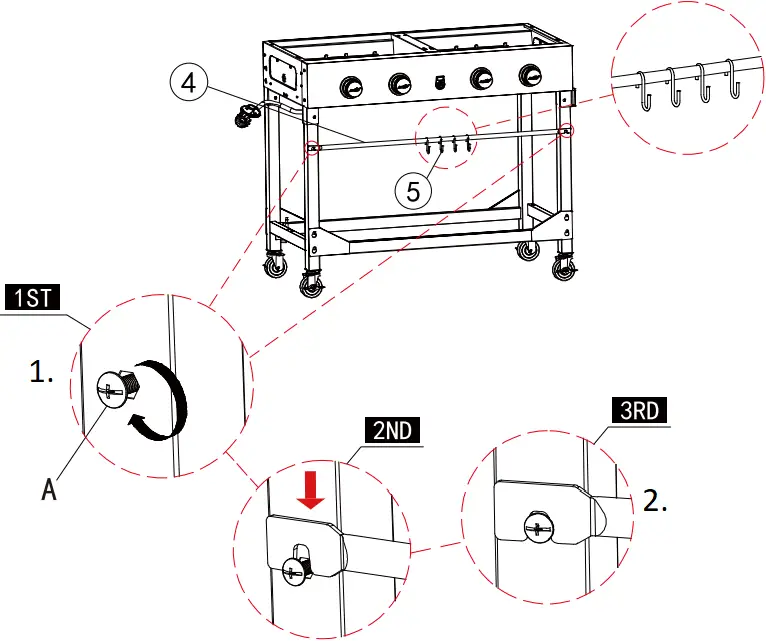 4

5

1ST

1.

A

2ND

3RD

2.