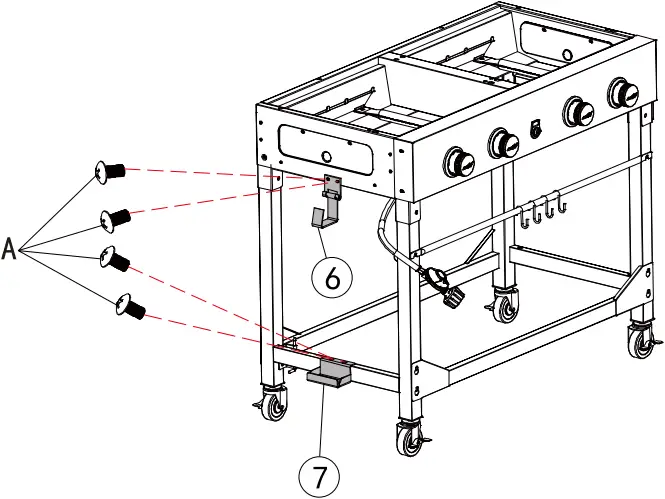 A

6

7