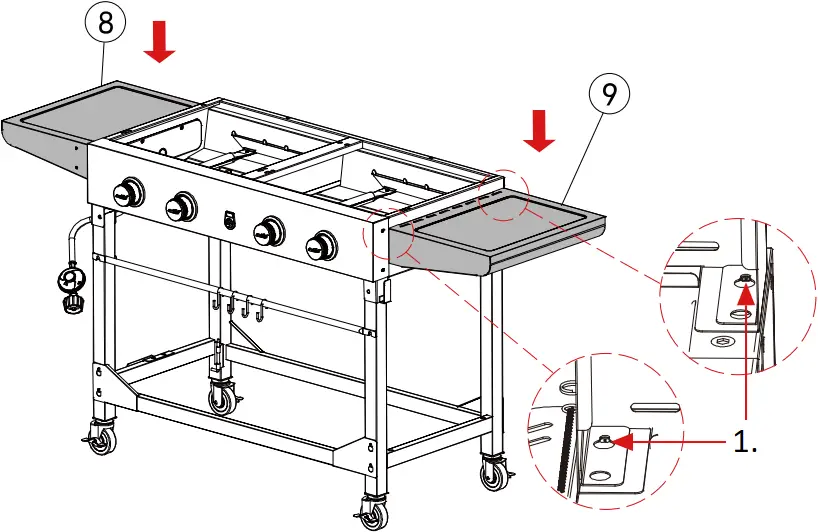 8

9

1.