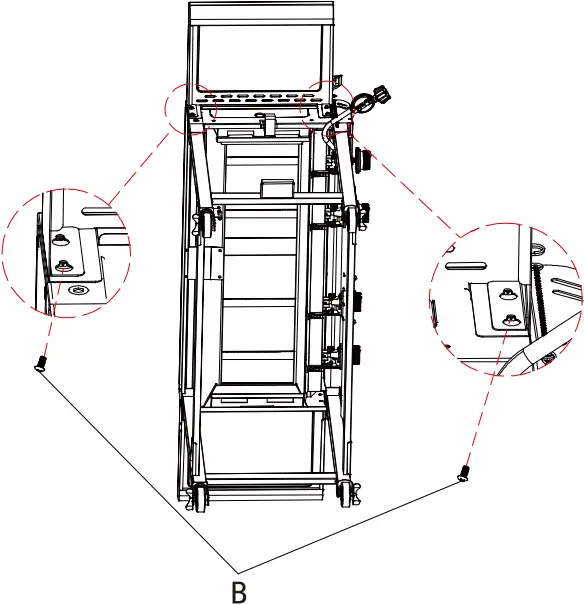 B