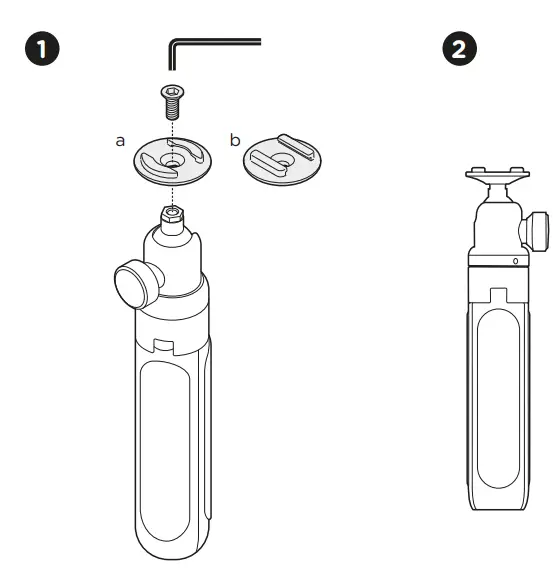 1

a

b

2