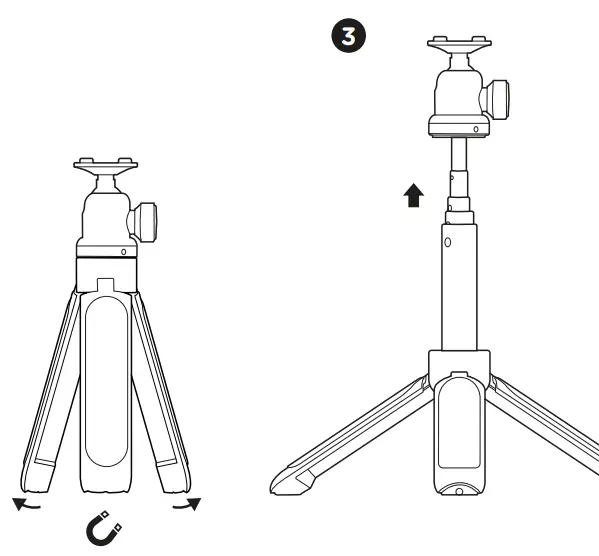 3