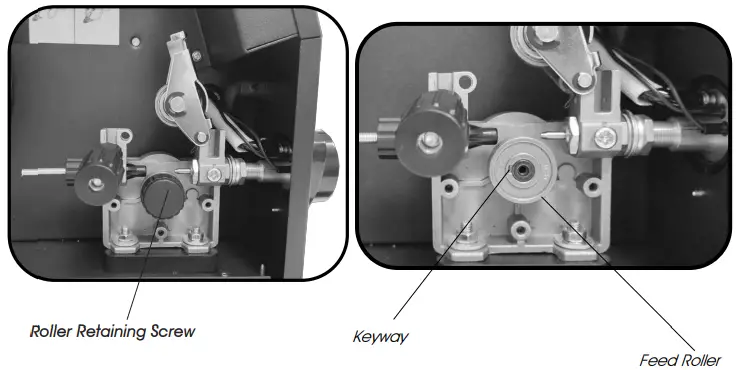 Roller Retaining Screw

Keyway

Feed Roller