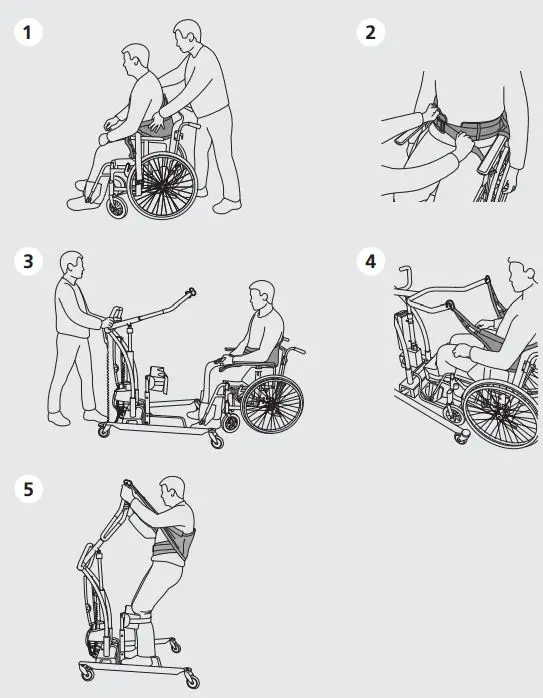 1

2

3

4

5