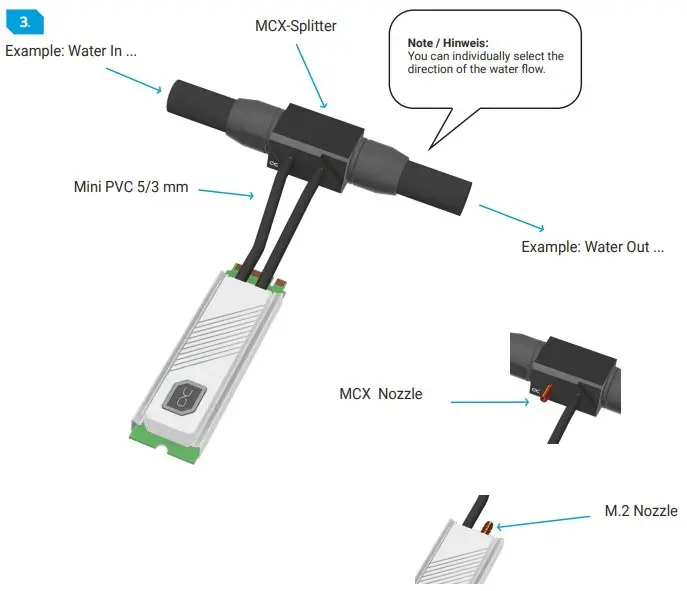 3.

Example: Water In ...

MCX-Splitter

Note / Hinweis:
You can individually select the direction of the water flow.

Mini PVC 5/3 mm

Example: Water Out ...

MCX Nozzle

M.2 Nozzle