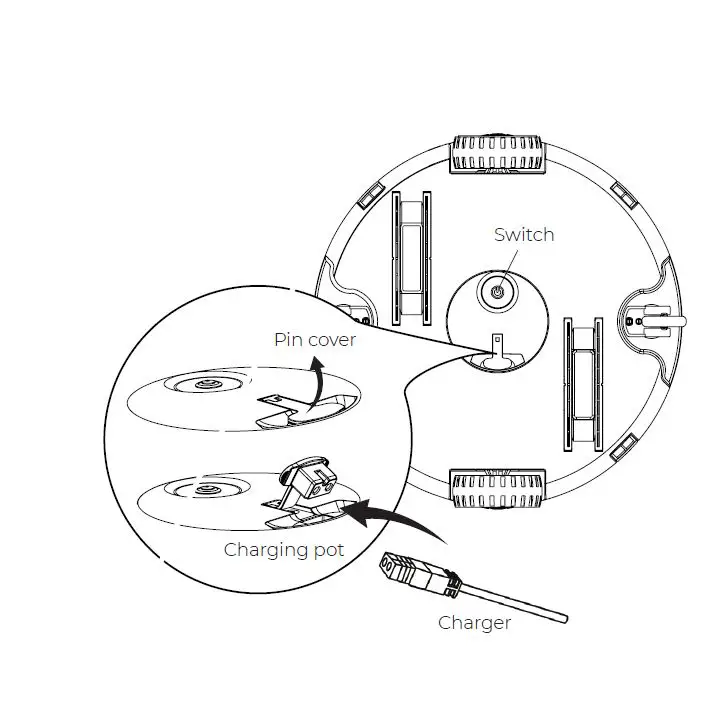 Switch

Pin cover

Charging pot

Charger