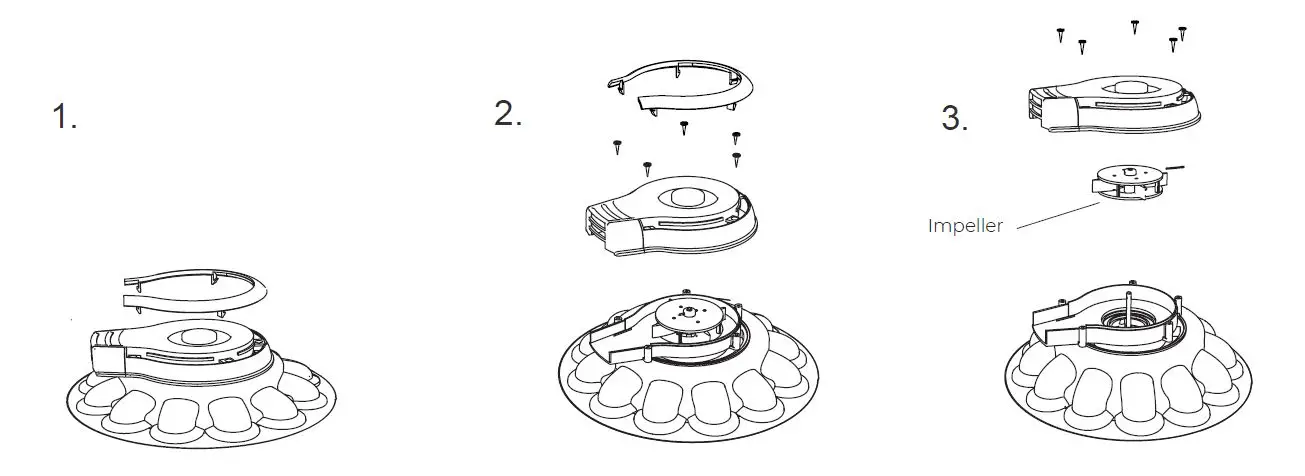 1.

2.

3.

Impeller