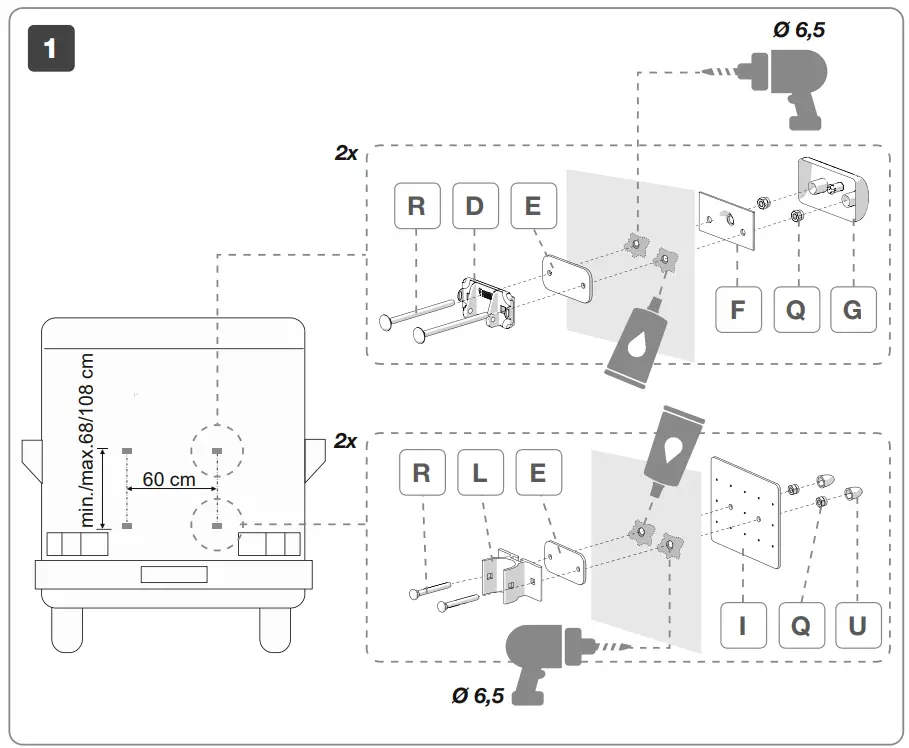 1

Ø 6,5

2x

R D E

F Q G

min./max.68/108 cm

60 cm

2x

R L E

I Q U

Ø 6,5