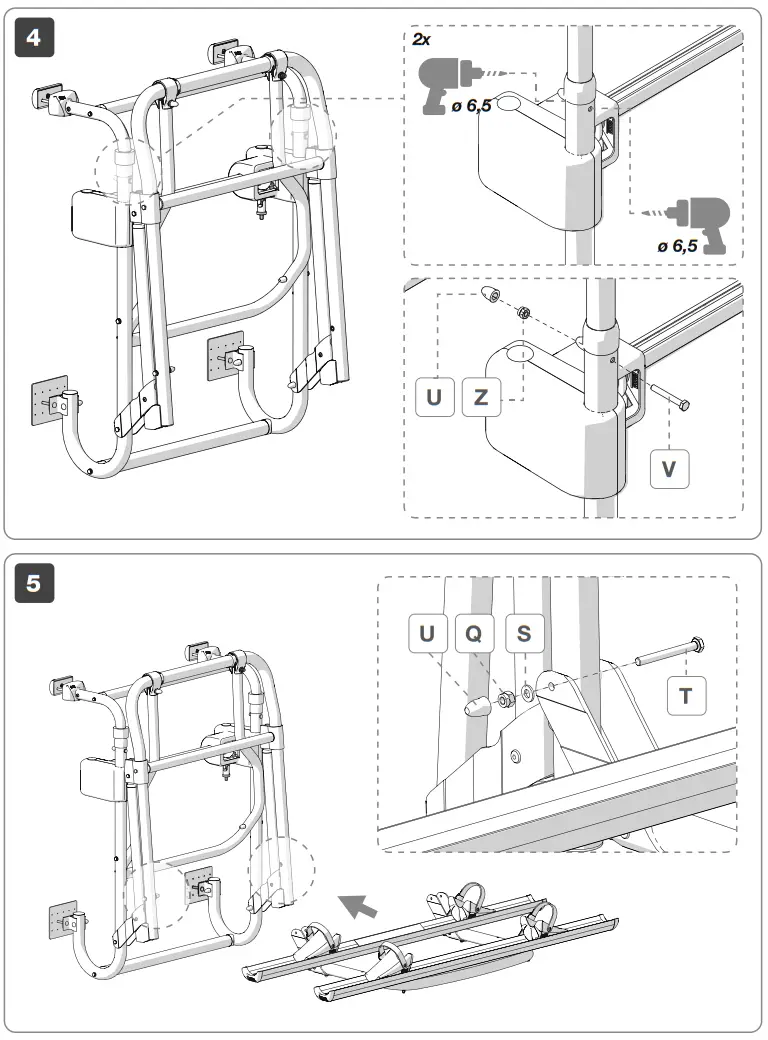 4

2x

ø 6,5

ø 6,5

U Z

V

5

U Q S

T