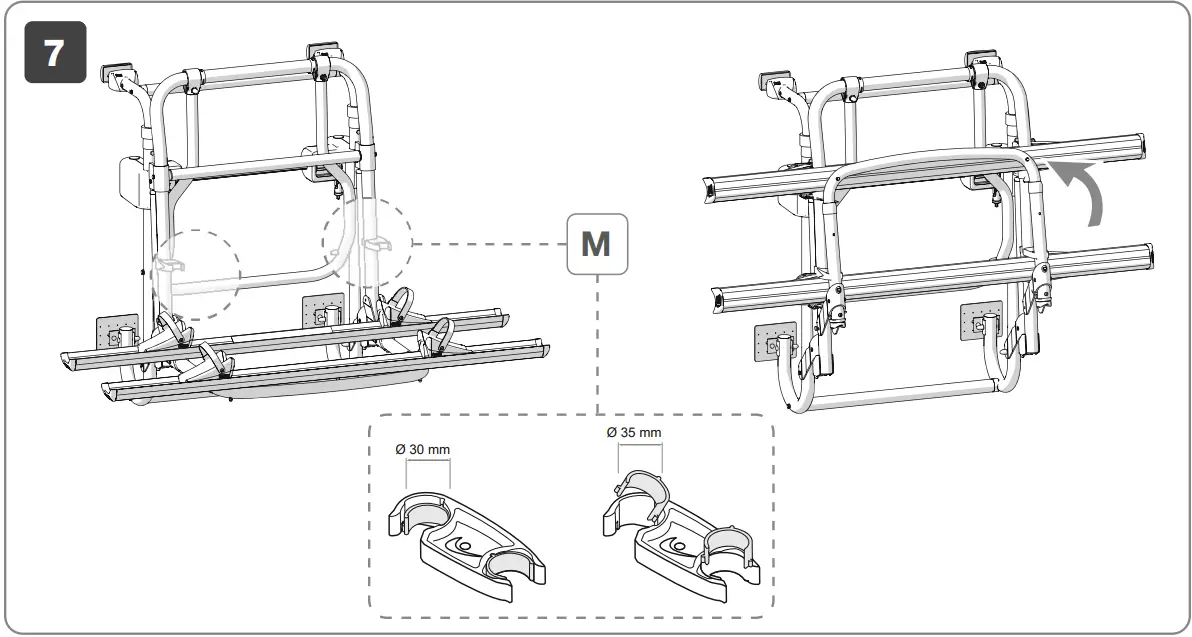 7

M

Ø 30 mm

Ø 35 mm