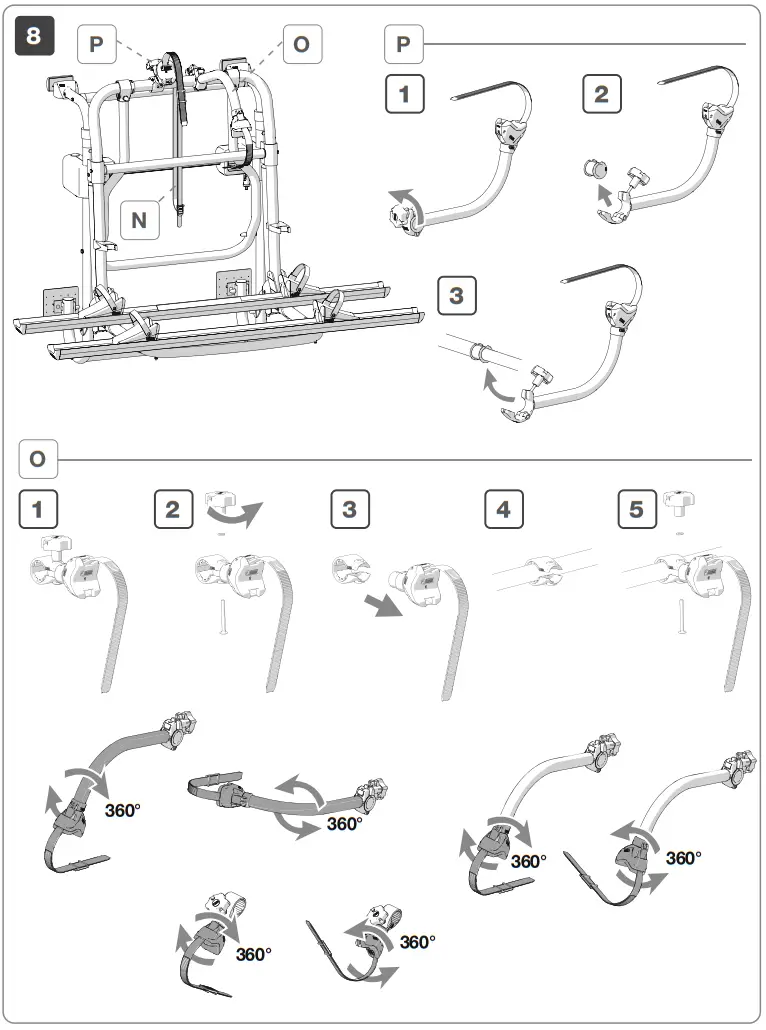 8
P
O
N
P
1
2
3
O
1
2
3
4
5
360°
360°
360°
360°
360°
360°