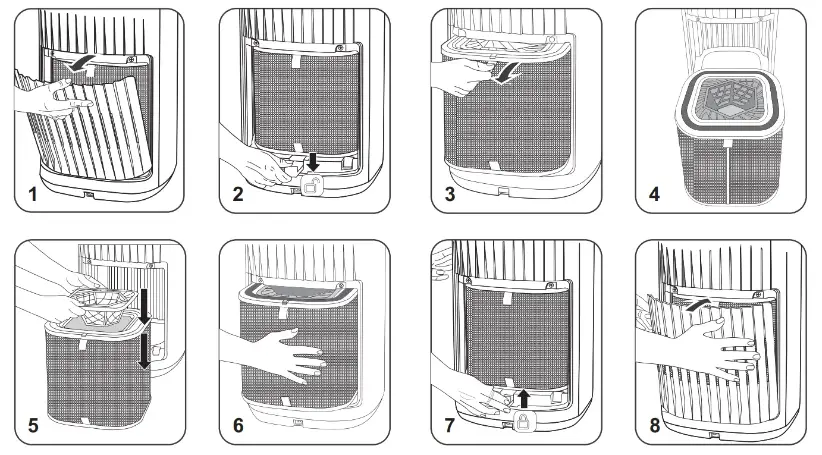 1

2

3

4

5

6

7

8