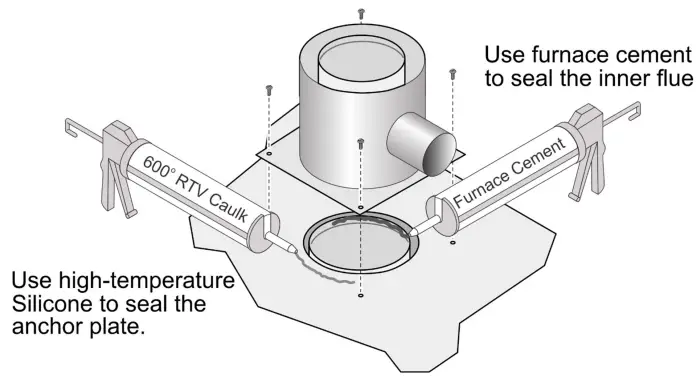 Use furnace cement to seal the inner flue

600° RTV Caulk

Furnace Cement

Use high-temperature Silicone to seal the anchor plate.