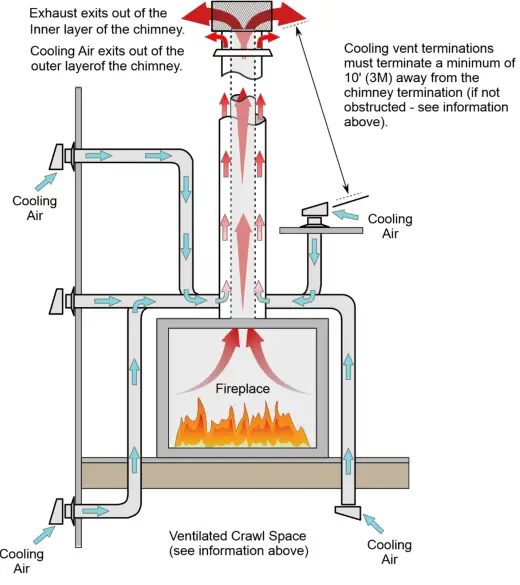 Exhaust exits out of the Inner layer of the chimney.

Cooling Air exits out of the outer layerof the chimney.

Cooling vent terminations must terminate a minimum of 10' (3M) away from the chimney termination (if not obstructed - see information above).

Cooling Air

Cooling Air

Fireplace

Ventilated Crawl Space (see information above)

Cooling Air

Cooling Air