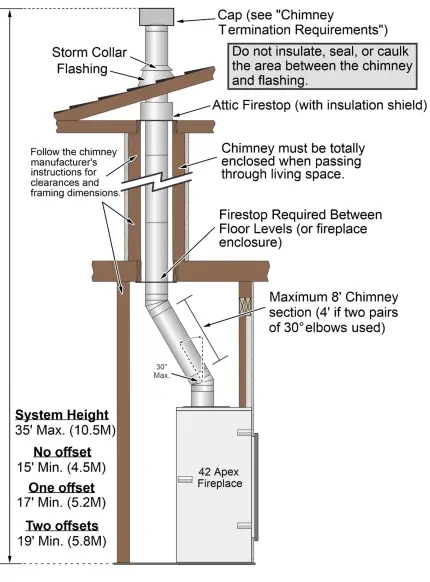 Cap (see "Chimney Termination Requirements")

Storm Collar

Flashing

Do not insulate, seal, or caulk the area between the chimney and flashing.

Attic Firestop (with insulation shield)

Follow the chimney manufacturer's instructions for clearances and framing dimensions.

Chimney must be totally enclosed when passing through living space.

Firestop Required Between Floor Levels (or fireplace enclosure)

Maximum 8' Chimney section (4' if two pairs of 30° elbows used)

30° Max.

System Height
35' Max. (10.5M)

No offset
15' Min. (4.5M)

One offset
17' Min. (5.2M)

Two offsets
19' Min. (5.8M)

42 Apex Fireplace