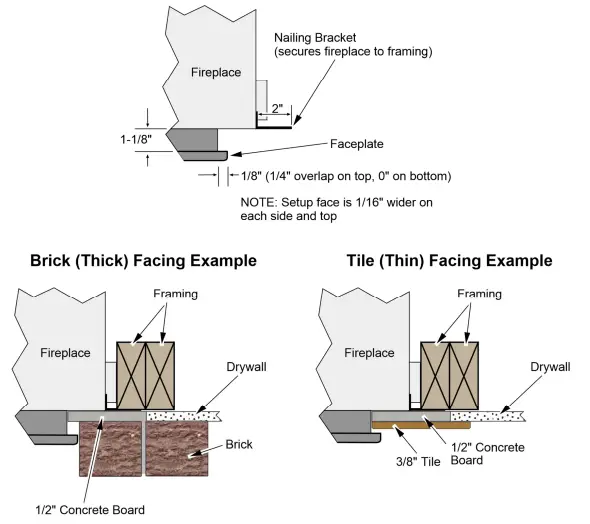 Fireplace

Nailing Bracket
(secures fireplace to framing)

2"

1-1/8"

Faceplate

1/8" (1/4" overlap on top, 0" on bottom)

NOTE: Setup face is 1/16" wider on each side and top

Brick (Thick) Facing Example

Framing

Fireplace

Drywall

Brick

1/2" Concrete Board

Tile (Thin) Facing Example

Framing

Fireplace

Drywall

3/8" Tile

1/2" Concrete Board