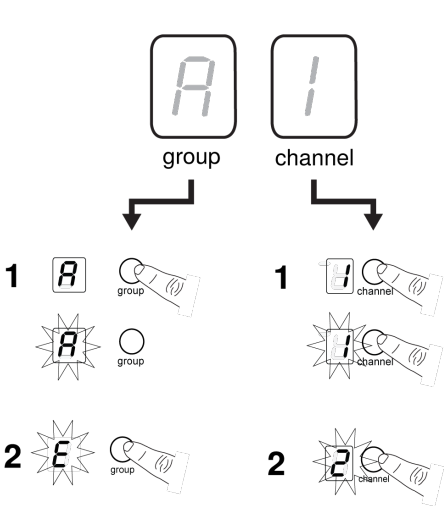 A
1
group
channel

1
A
group

A
group

2
E
group

1
1
channel

1
channel

2
2
channel