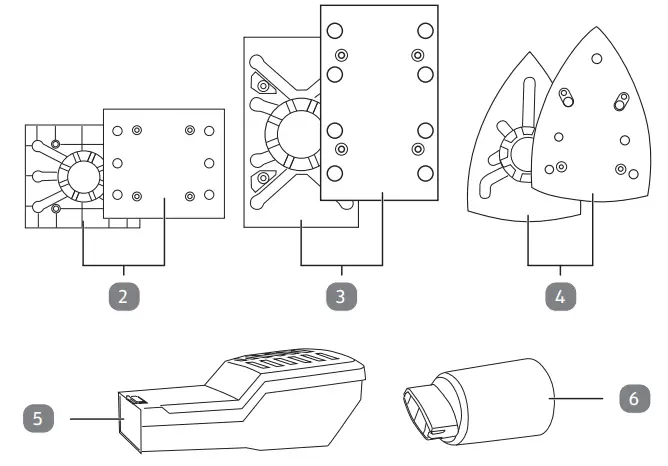 2
3
4
5
6