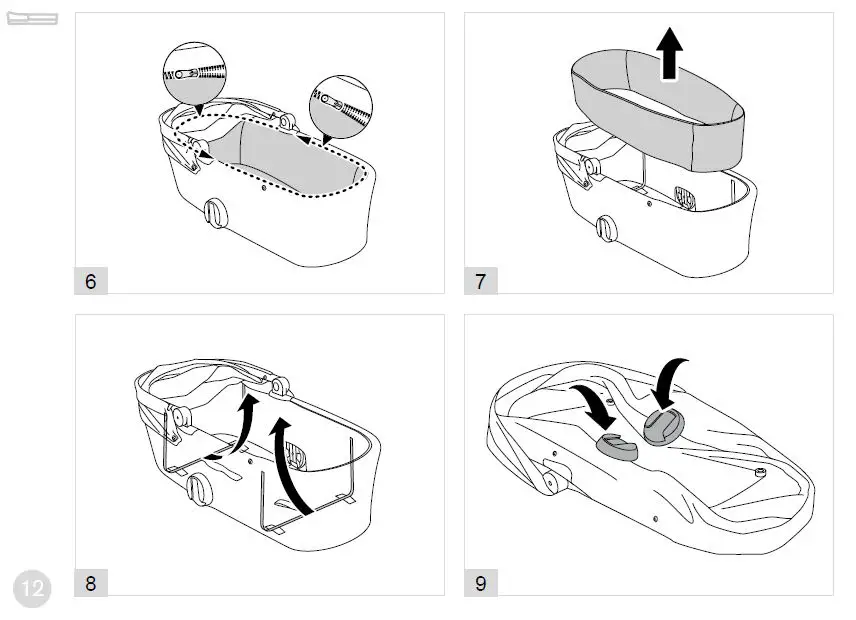 6

7

8

9

12