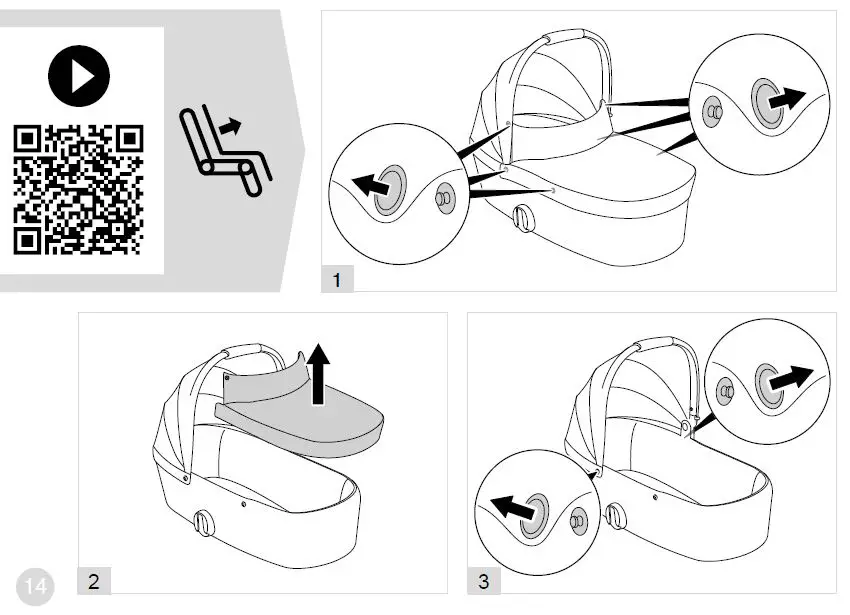 1

2

3

14