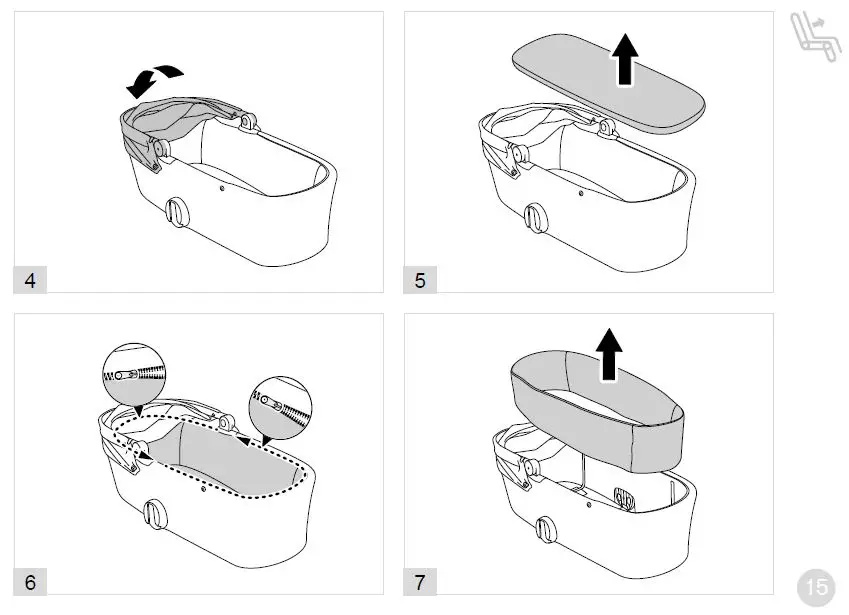 4

5

6

7

15