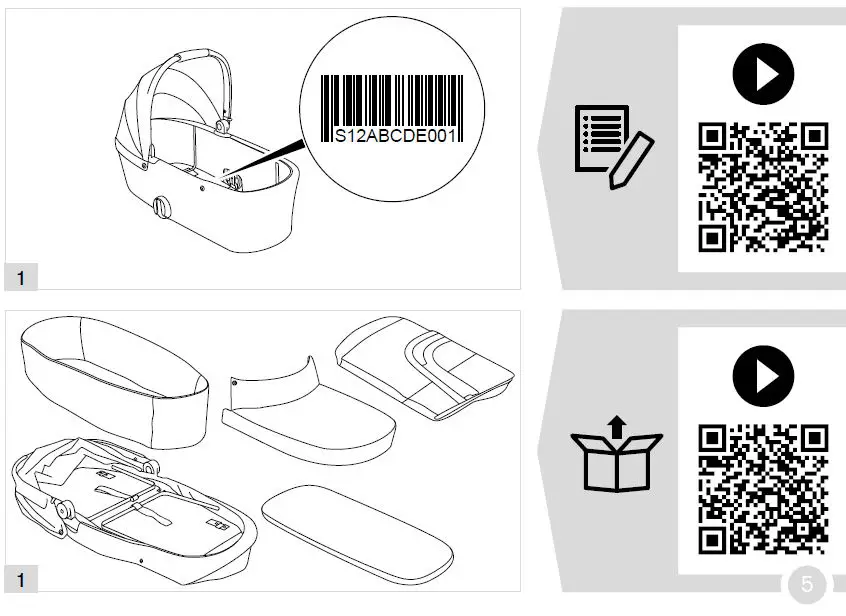 S12ABCDE001

1

1

5