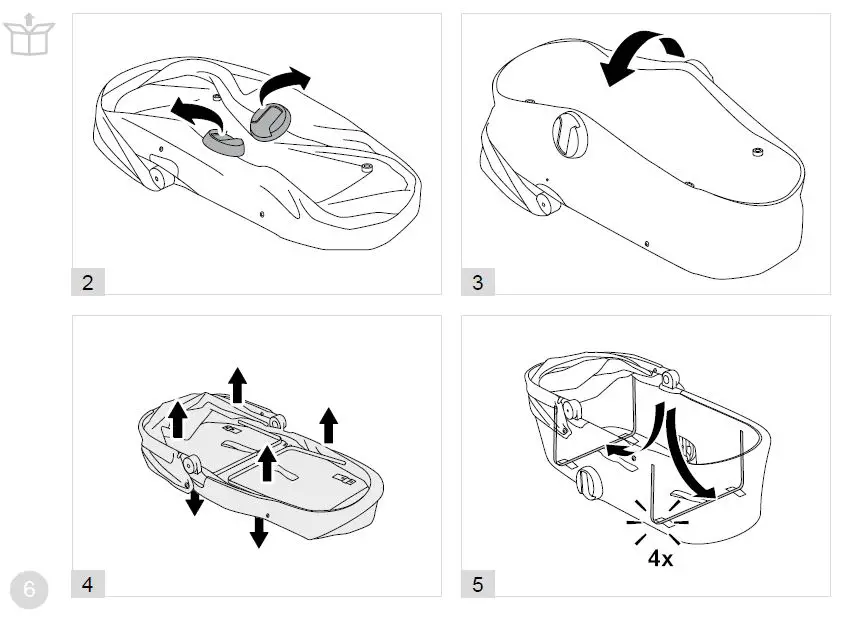 2

3

4

4x

5

6