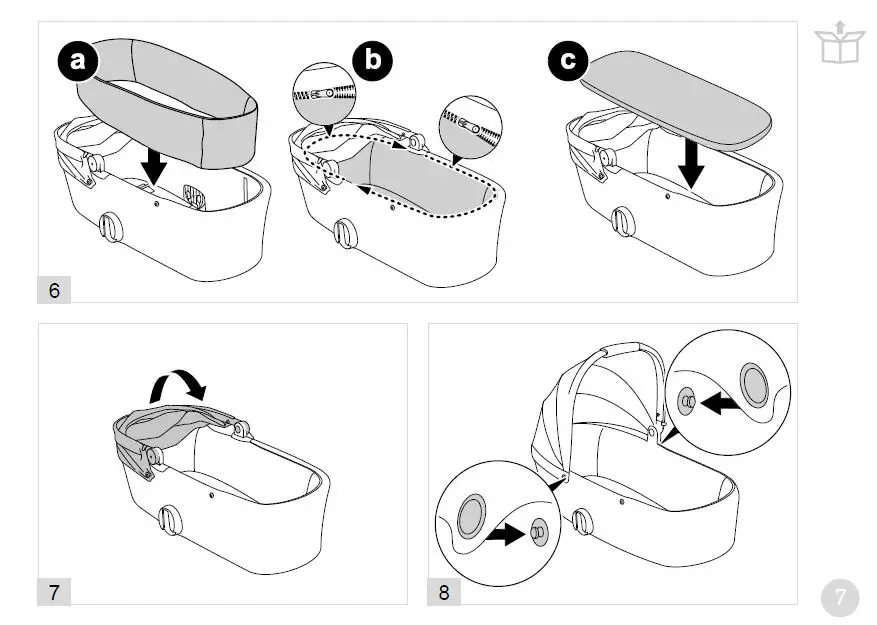 a
b
c
6
7
8
7