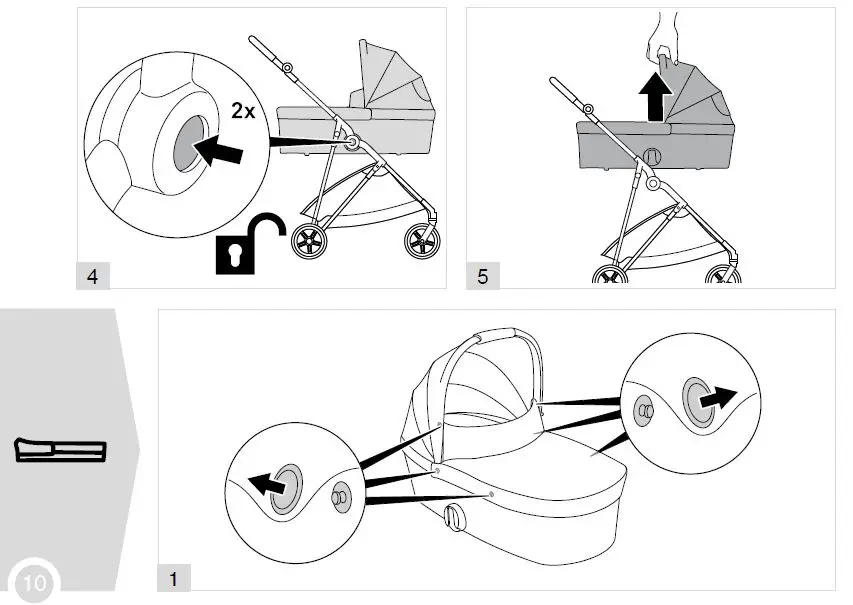 2x

4

5

10

1