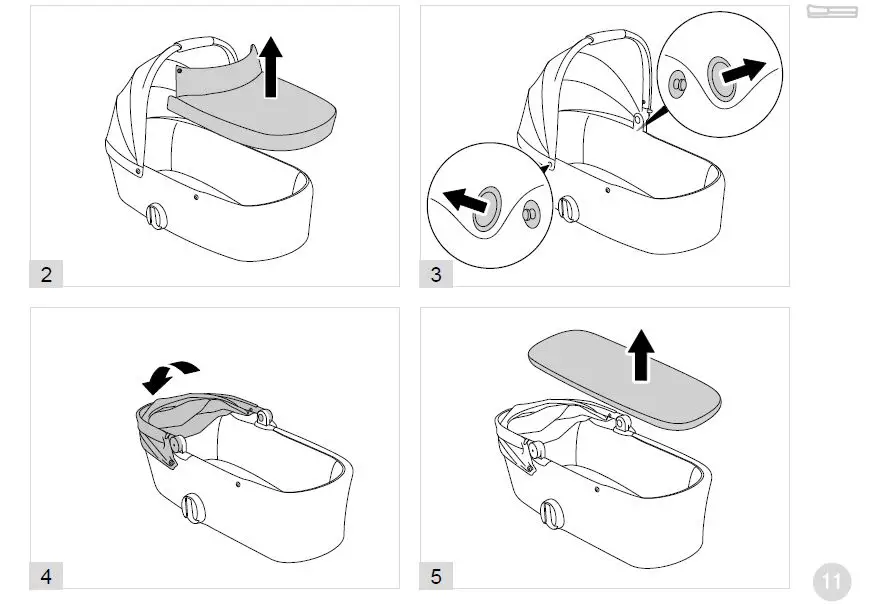 2

3

4

5

11