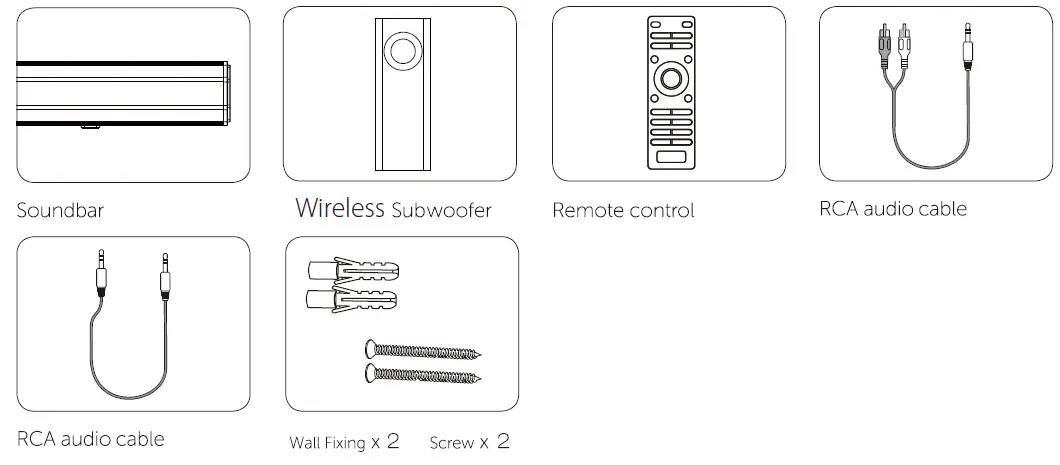 Soundbar

Wireless Subwoofer

Remote control

RCA audio cable

RCA audio cable

Wall Fixing x 2    Screw x 2