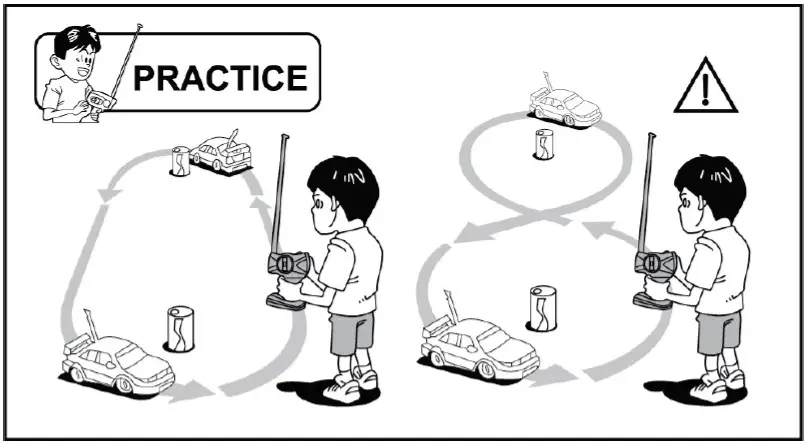 PRACTICE