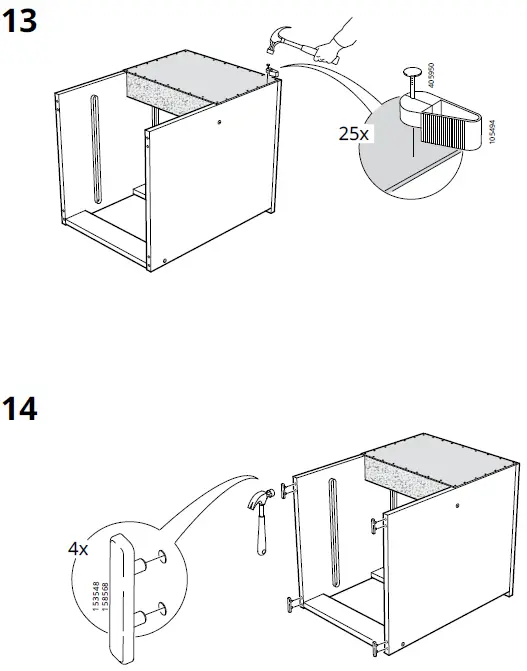 13

25x

405950

105494

14

4x

153548
158568