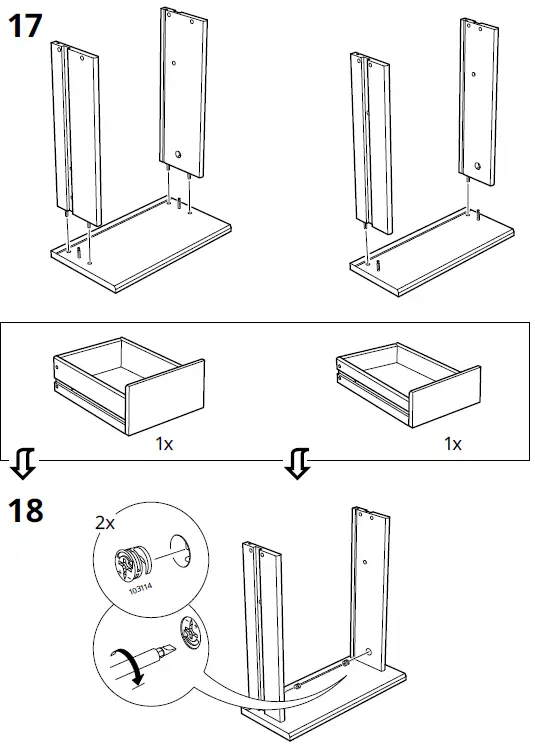 17

1x

1x

18

2x

103114