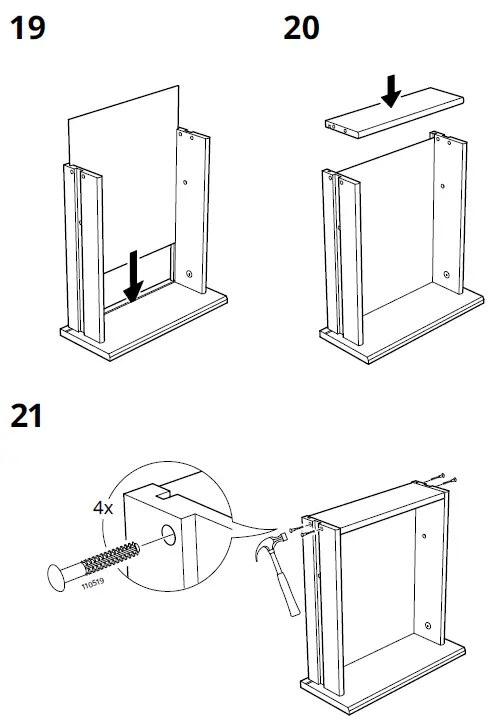 19

20

21

4x

110519