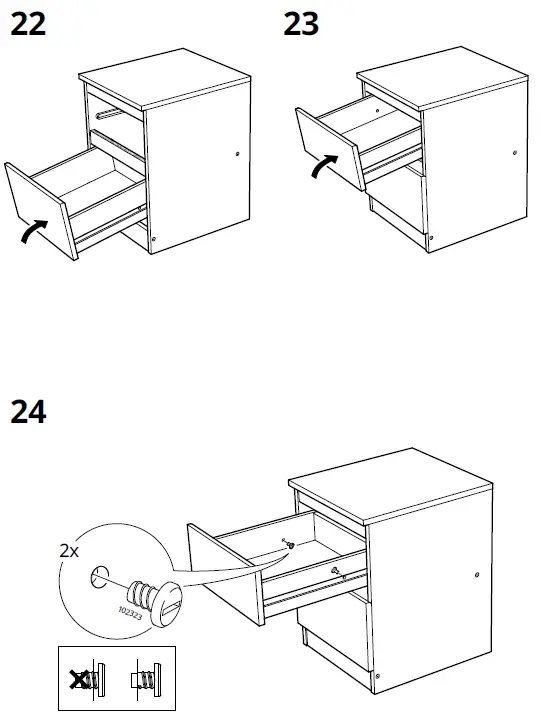 22

23

24

2x

102323