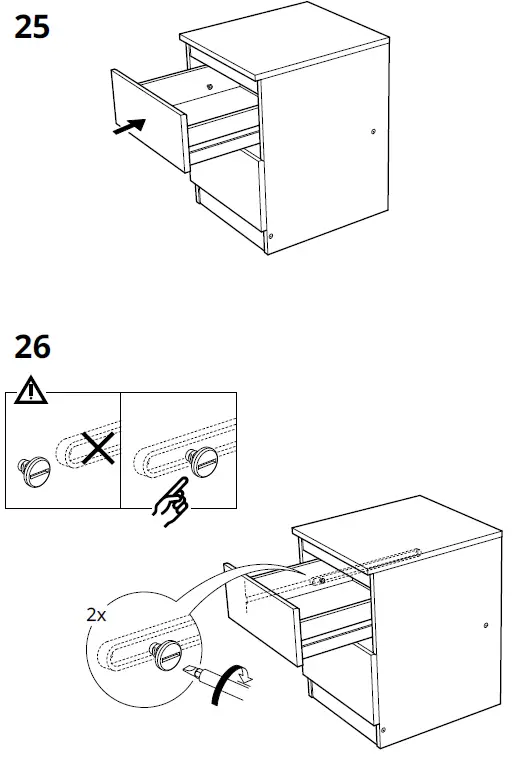 25

26

2x