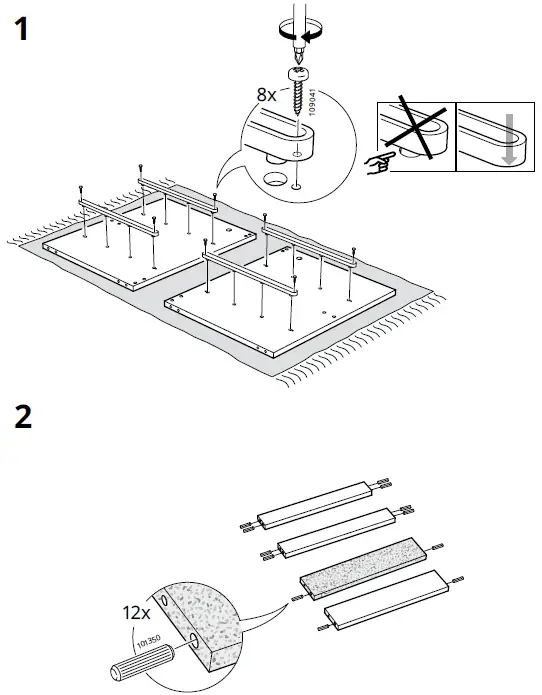 1

8x

109041

2

12x

101350