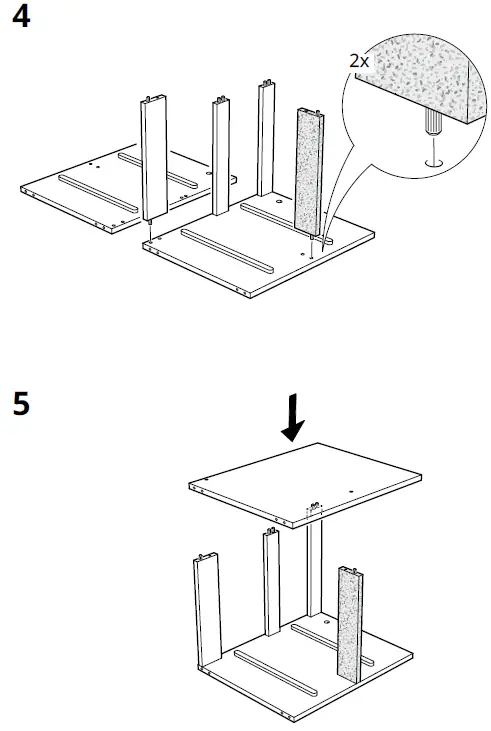 4

2x

5