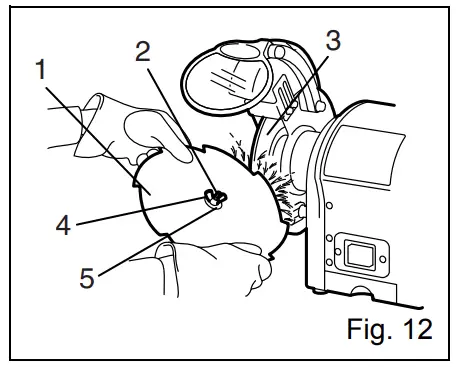 1
2
3
4
5
Fig. 12