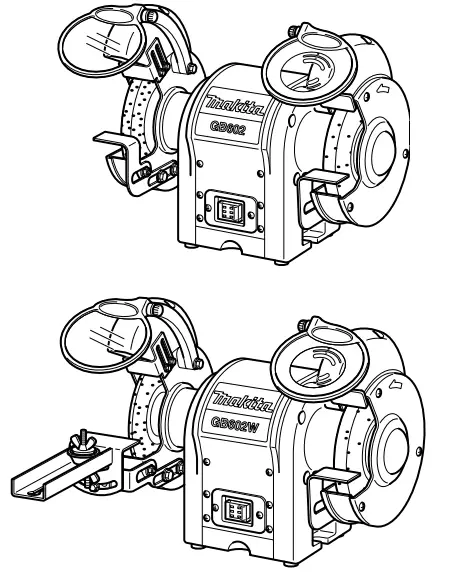 makita
GB602

makita
GB602W