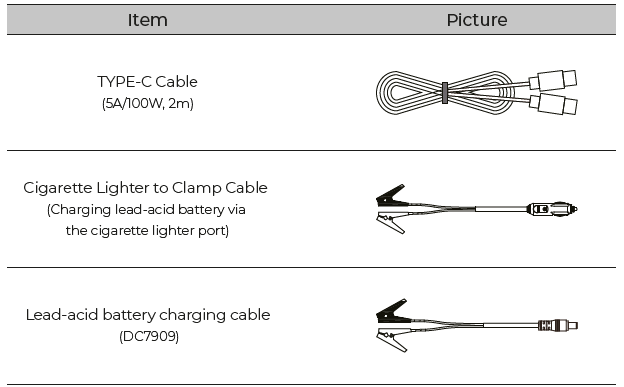 | Item | Picture |
|---|---|
| TYPE-C Cable (5A/100W, 2m) | |
| Cigarette Lighter to Clamp Cable (Charging lead-acid battery via the cigarette lighter port) | |
| Lead-acid battery charging cable (DC7909) | |