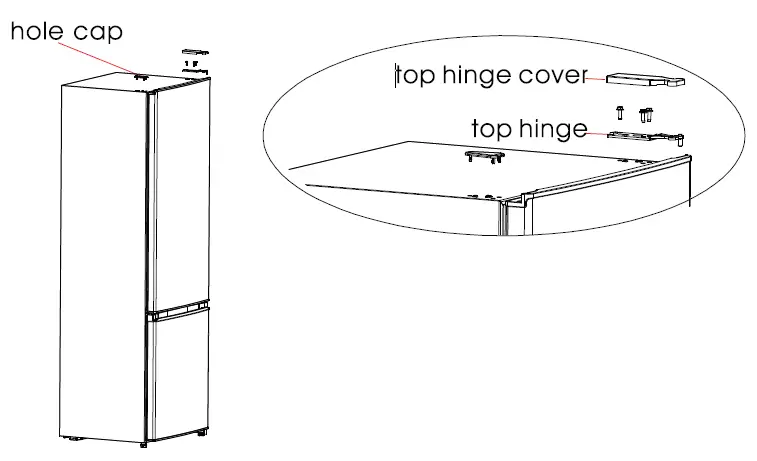 hole cap

top hinge cover

top hinge