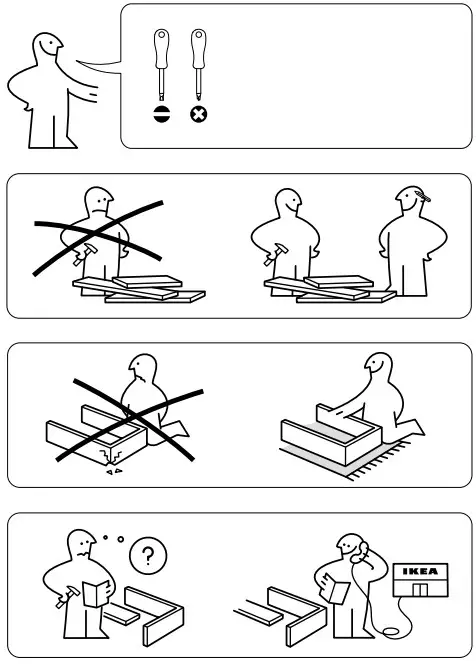 ?

IKEA