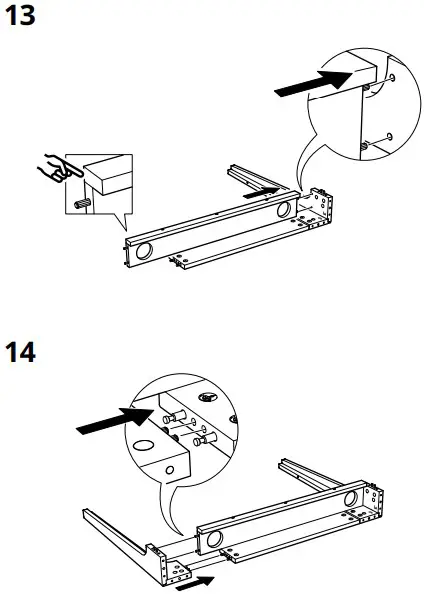 13

14