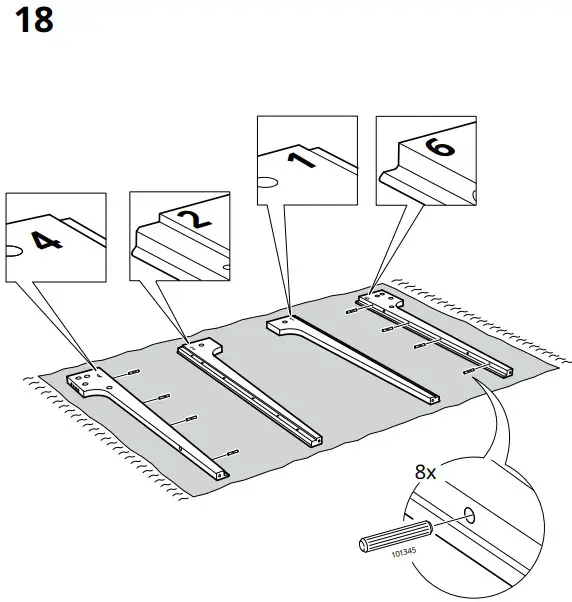 18

4

2

1

6

8x

101345