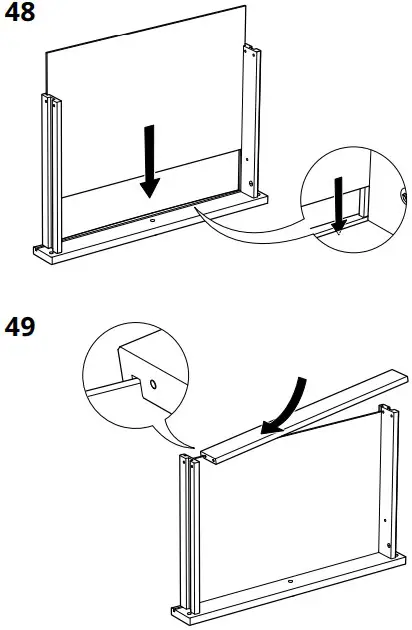 48

49